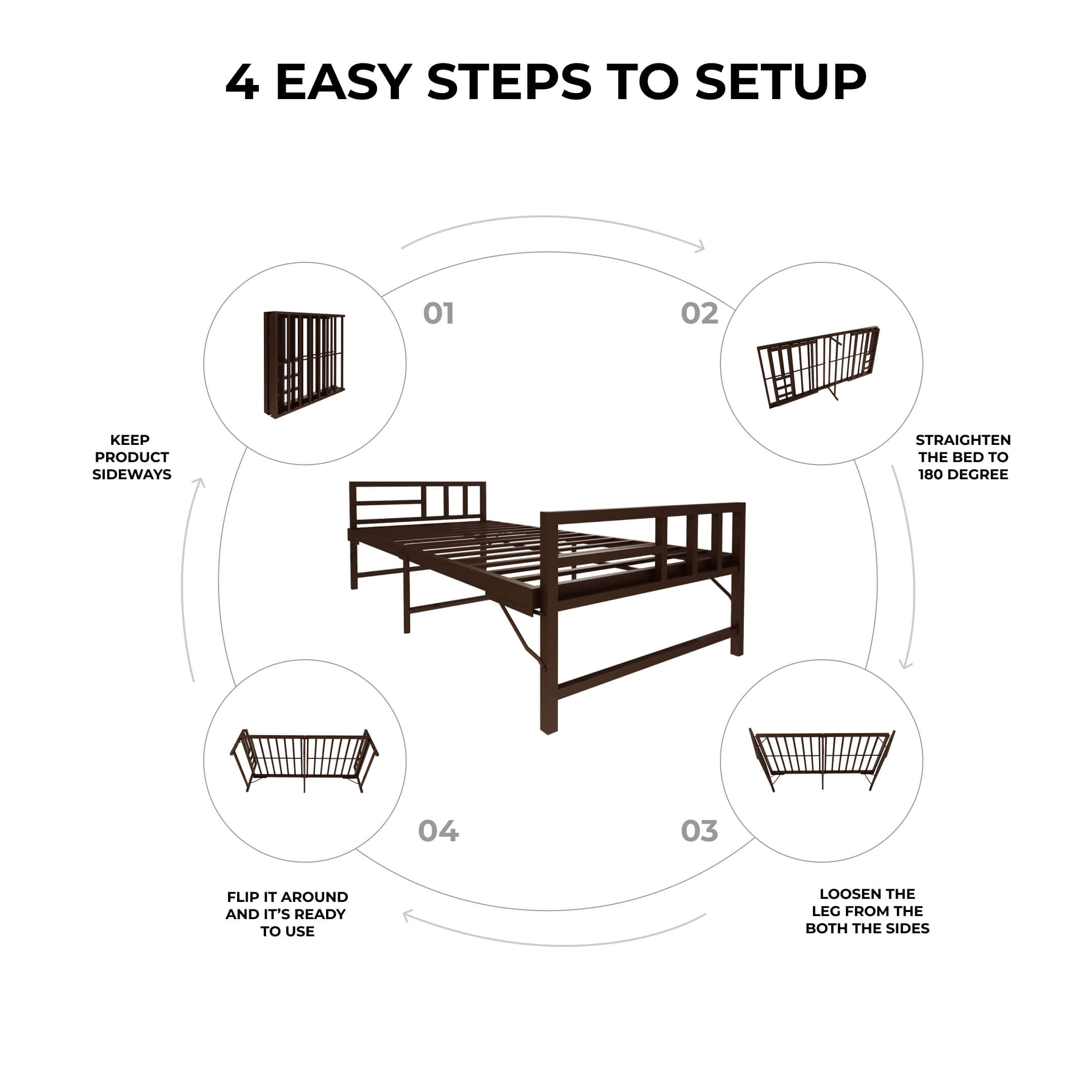 4 EASY STEPS TO SETUP

01

KEEP PRODUCT SIDEWAYS

02

STRAIGHTEN THE BED TO 180 DEGREE

03

LOOSEN THE LEG FROM THE BOTH THE SIDES

04

FLIP IT AROUND AND IT'S READY TO USE