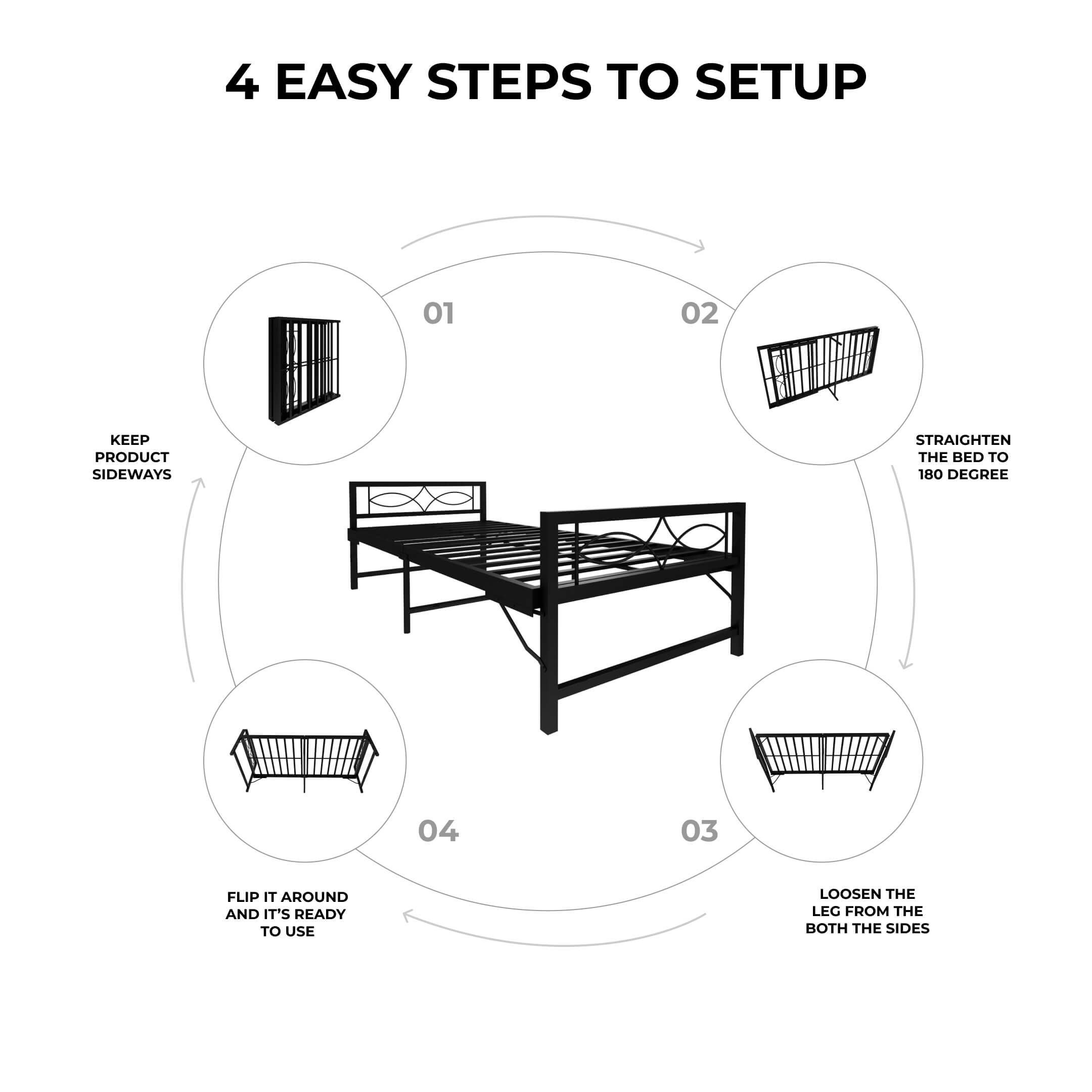 4 EASY STEPS TO SETUP

01

KEEP PRODUCT SIDEWAYS

02

STRAIGHTEN THE BED TO 180 DEGREE

03

LOOSEN THE LEG FROM THE BOTH THE SIDES

04

FLIP IT AROUND AND IT'S READY TO USE