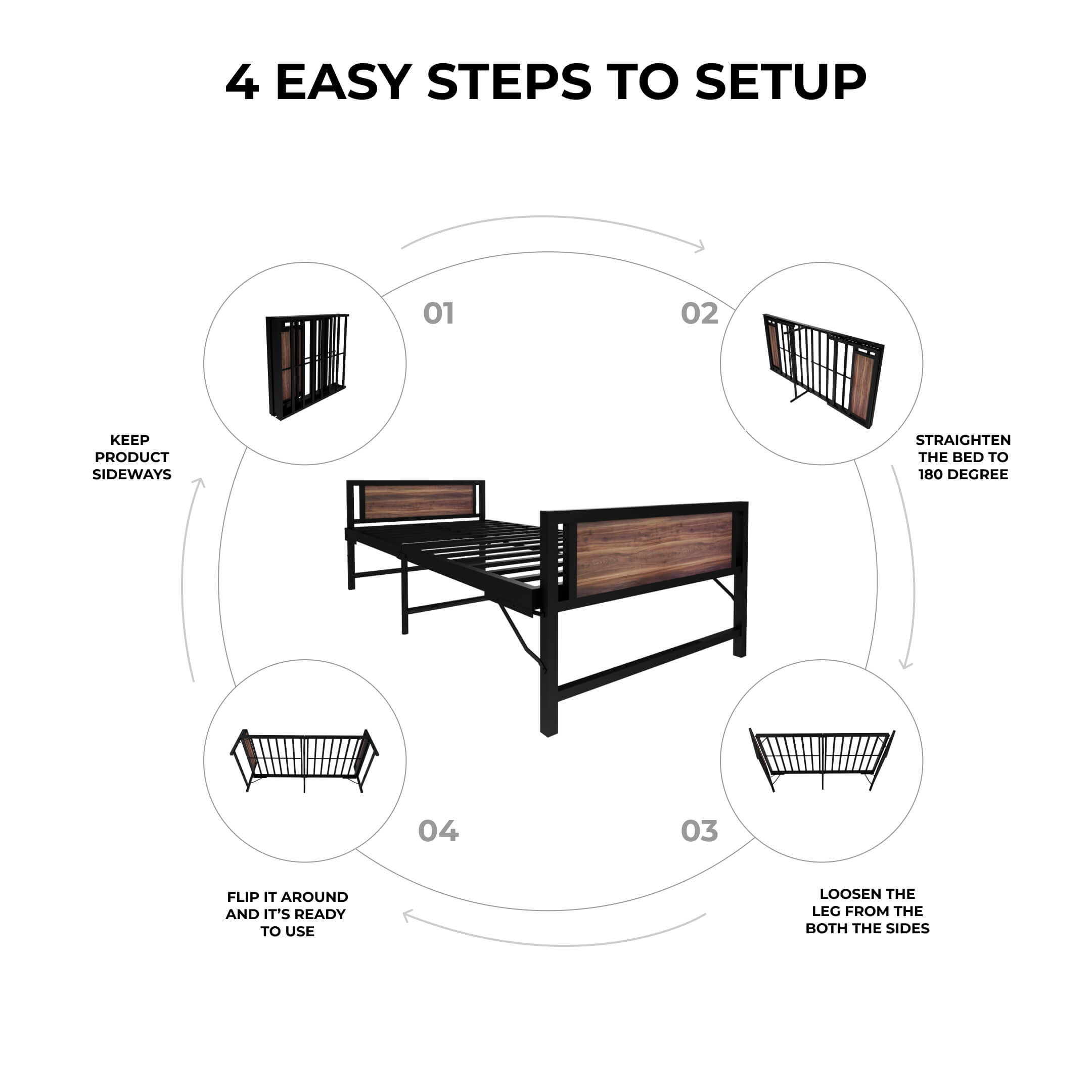 4 EASY STEPS TO SETUP

01

KEEP PRODUCT SIDEWAYS

02

STRAIGHTEN THE BED TO 180 DEGREE

03

LOOSEN THE LEG FROM THE BOTH THE SIDES

04

FLIP IT AROUND AND IT'S READY TO USE